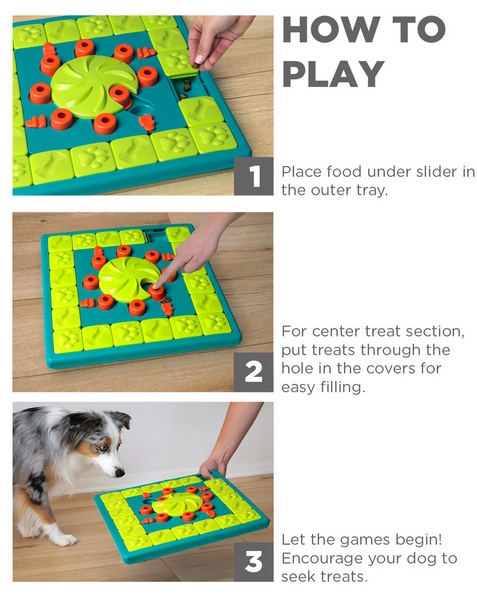 HOW TO PLAY

1

Place food under slider in the outer tray.

2

For center treat section, put treats through the hole in the covers for easy filling.

3

Let the games begin! Encourage your dog to seek treats.